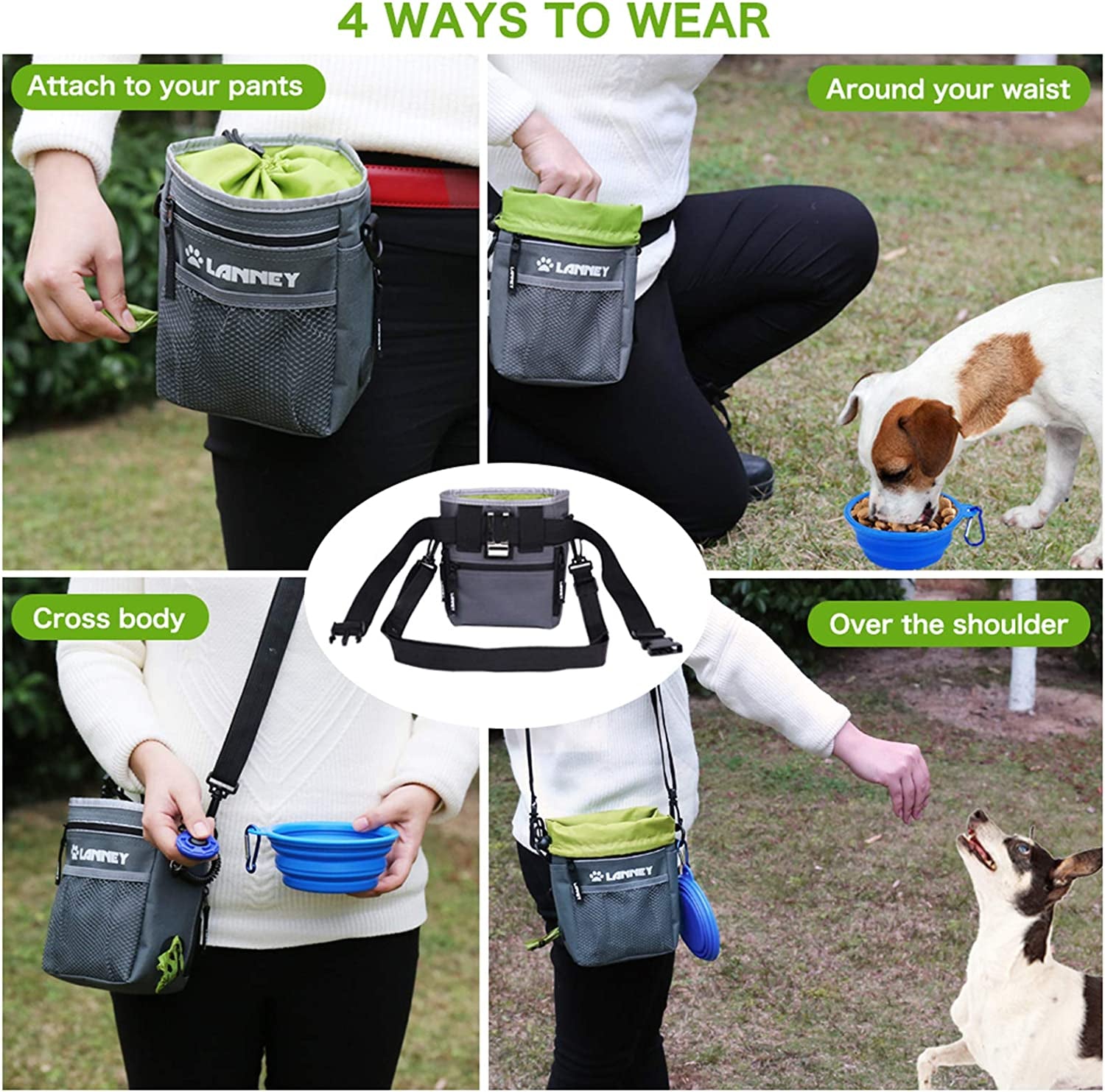 4 WAYS TO WEAR

Attach to your pants

LANNEY

Around your waist

LANNEY

Cross body

LANNEY

Over the shoulder

LANNEY